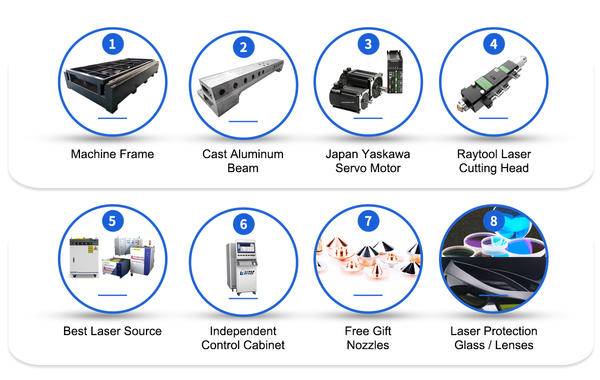 1
Machine Frame

2
Cast Aluminum Beam

3
Japan Yaskawa Servo Motor

4
Raytool Laser Cutting Head

5
Best Laser Source

6
Independent Control Cabinet

7
Free Gift Nozzles

8
Laser Protection Glass / Lenses